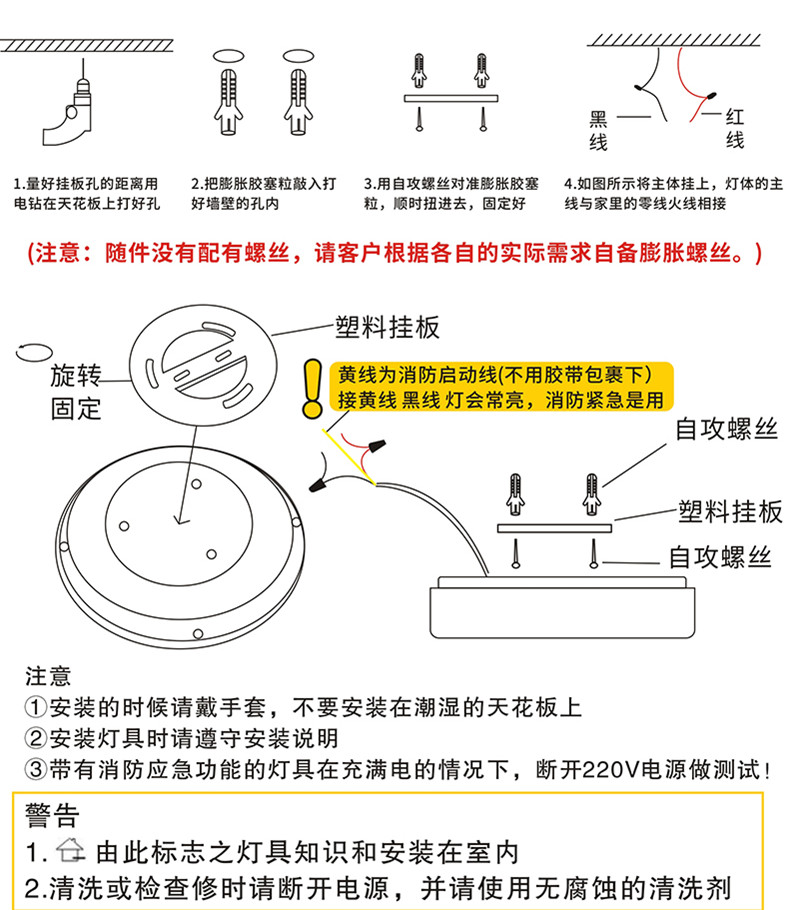 黑线

红线

1.量好挂板孔的距离用电钻在天花板上打好孔

2.把膨胀胶塞粒敲入打好墙壁的孔内

3.用自攻螺丝对准膨胀胶塞粒，顺时扭进去，固定好

4.如图所示将主体挂上，灯体的主线与家里的零线火线相接

(注意：随件没有配有螺丝，请客户根据各自的实际需求自备膨胀螺丝。)

塑料挂板

旋转固定

黄线为消防启动线(不用胶带包裹下)
接黄线 黑线 灯会常亮，消防紧急是用

自攻螺丝

塑料挂板

自攻螺丝

注意
①安装的时候请戴手套，不要安装在潮湿的天花板上
②安装灯具时请遵守安装说明
③带有消防应急功能的灯具在充满电的情况下，断开220V电源做测试！

警告
1. 由此标志之灯具知识和安装在室内
2.清洗或检查修时请断开电源，并请使用无腐蚀的清洗剂