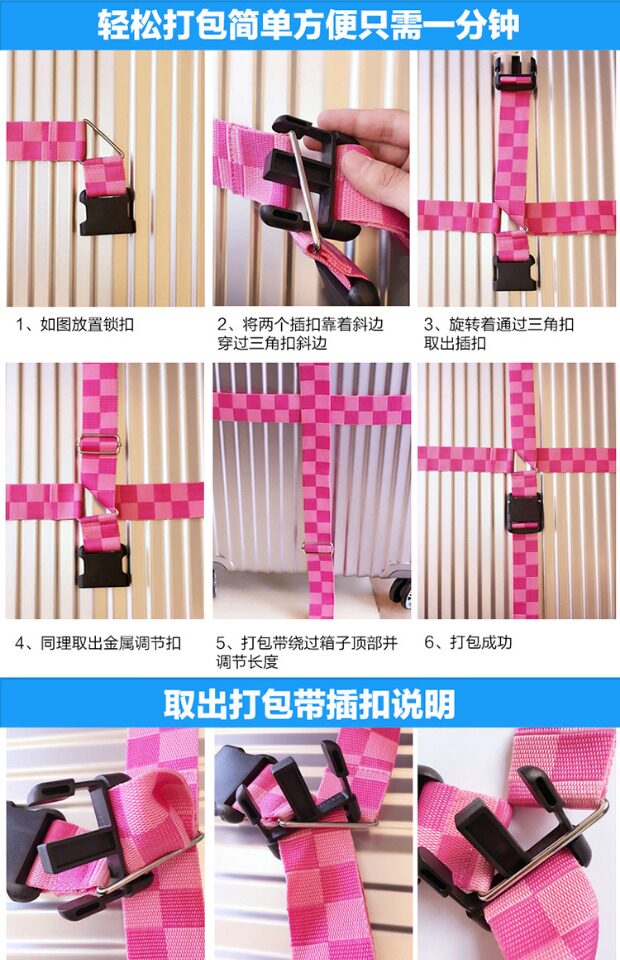 轻松打包简单方便只需一分钟

1、如图放置锁扣

2、将两个插扣靠着斜边穿过三角扣斜边

3、旋转着通过三角扣取出插扣

4、同理取出金属调节扣

5、打包带绕过箱子顶部并调节长度

6、打包成功

取出打包带插扣说明