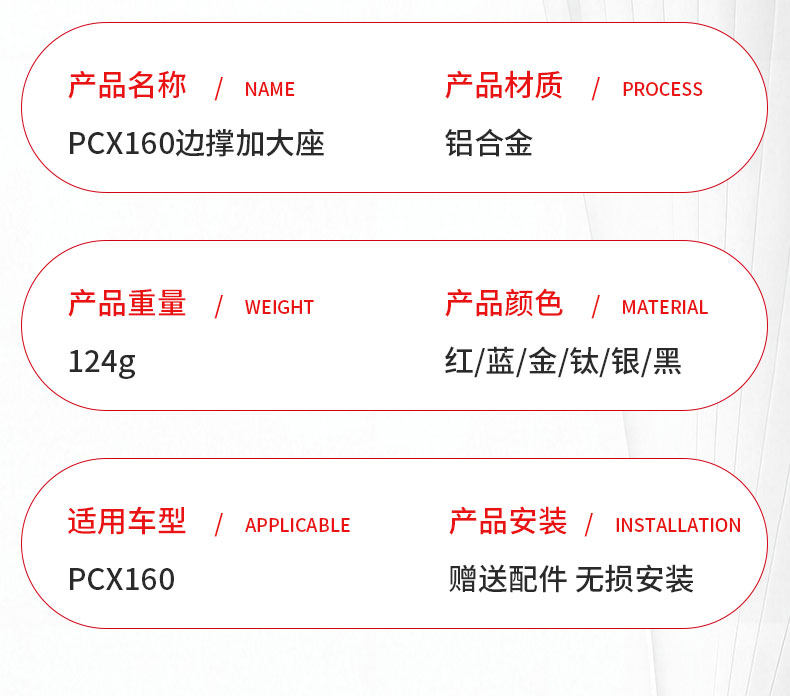 产品名称 / NAME
PCX160边撑加大座

产品材质 / PROCESS
铝合金

产品重量 / WEIGHT
124g

产品颜色 / MATERIAL
红/蓝/金/钛/银/黑

适用车型 / APPLICABLE
PCX160

产品安装 / INSTALLATION
赠送配件 无损安装