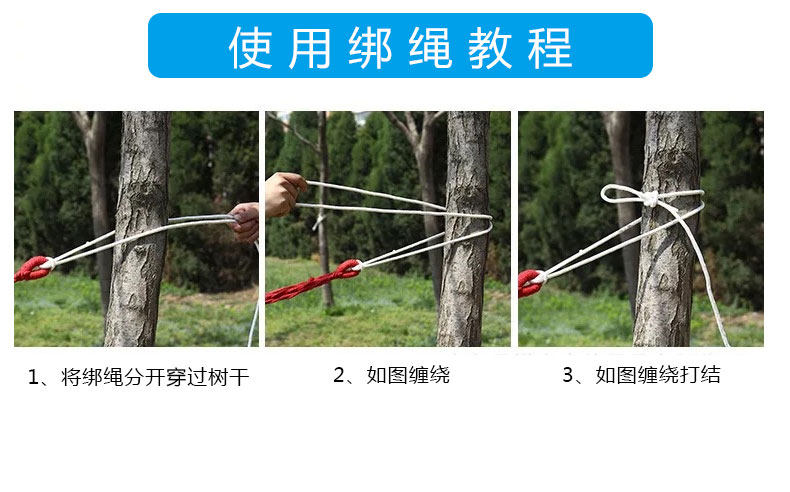 使用绑绳教程

1、将绑绳分开穿过树干

2、如图缠绕

3、如图缠绕打结