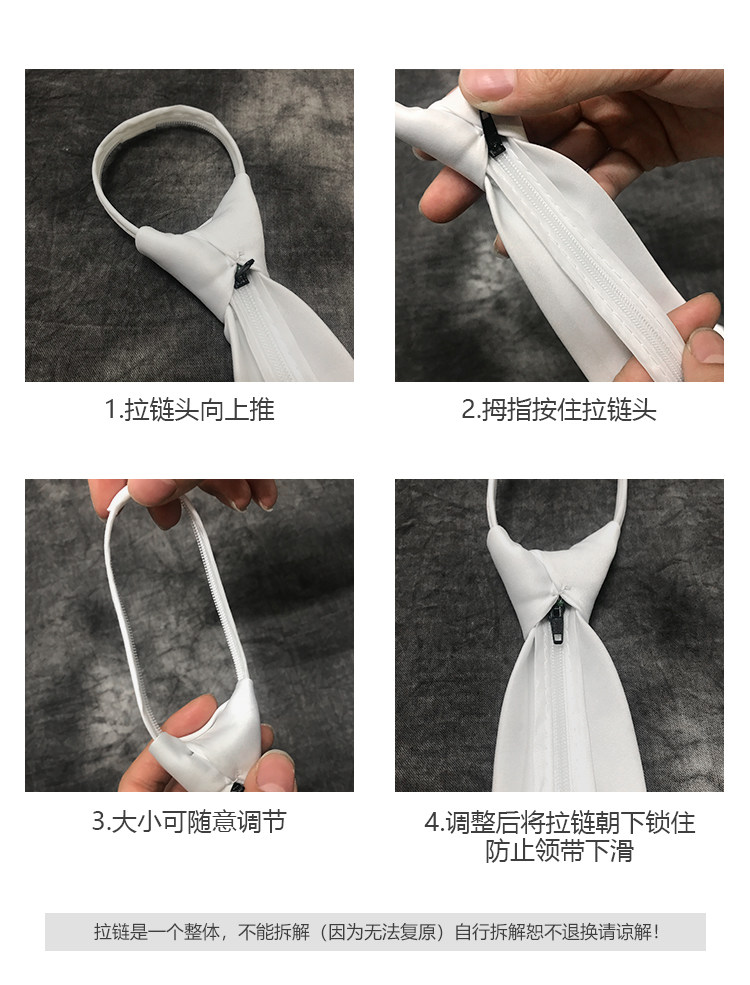 1.拉链头向上推

2.拇指按住拉链头

3.大小可随意调节

4.调整后将拉链朝下锁住
防止领带下滑

拉链是一个整体，不能拆解（因为无法复原）自行拆解恕不退换请谅解！