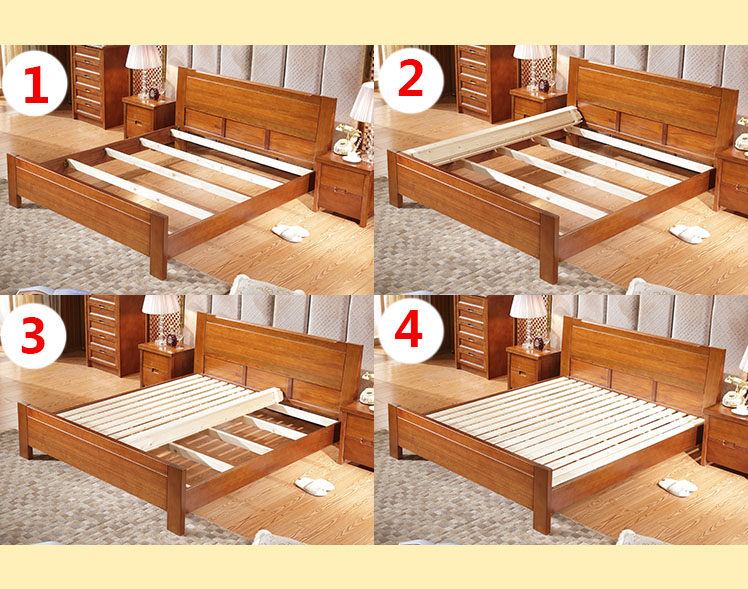 1

2

3

4