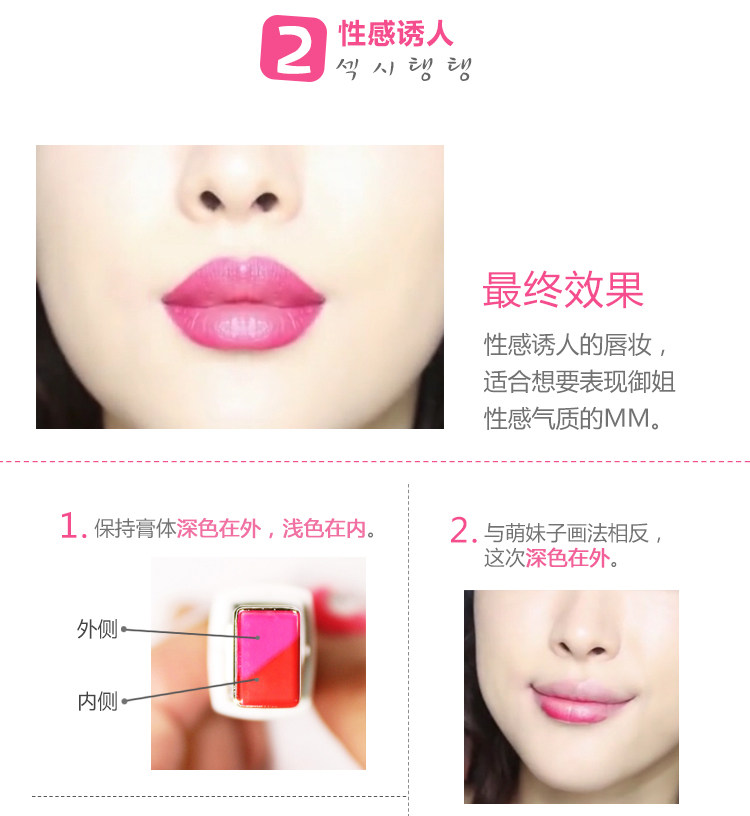 2 性感诱人
섹시탱탱

最终效果
性感诱人的唇妆，适合想要表现御姐性感气质的MM。

1. 保持膏体深色在外，浅色在内。

外侧
内侧

2. 与萌妹子画法相反，这次深色在外。