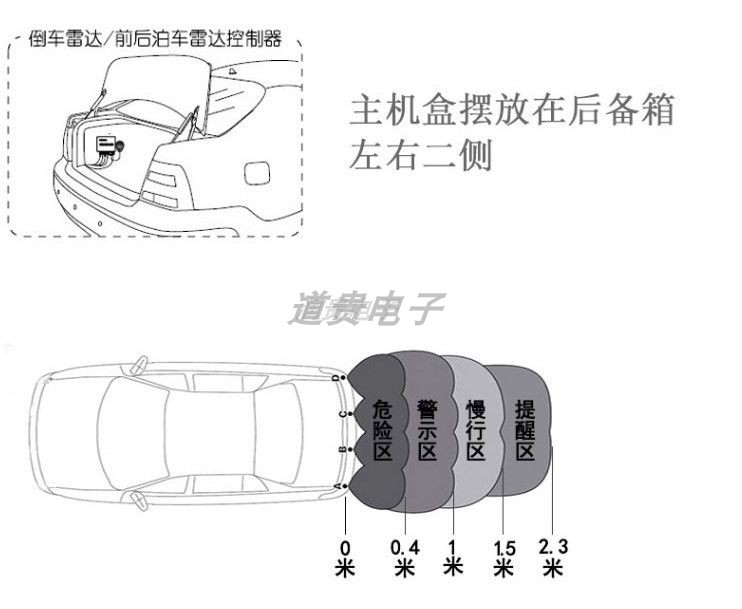 倒车雷达/前后泊车雷达控制器

主机盒摆放在后备箱左右二侧

道贵电子

D
C
B
A

危险区

警示区

慢行区

提醒区

0 米

0.4 米

1 米

1.5 米

2.3 米