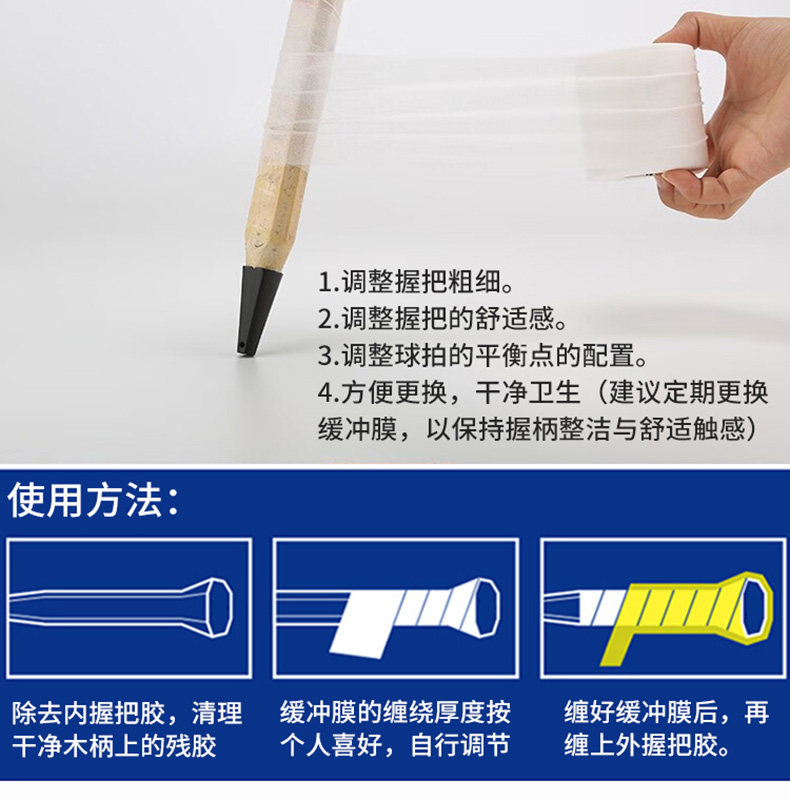 1.调整握把粗细。
2.调整握把的舒适感。
3.调整球拍的平衡点的配置。
4.方便更换，干净卫生（建议定期更换缓冲膜，以保持握柄整洁与舒适触感）

使用方法：

除去内握把胶，清理干净木柄上的残胶

缓冲膜的缠绕厚度按个人喜好，自行调节

缠好缓冲膜后，再缠上外握把胶。