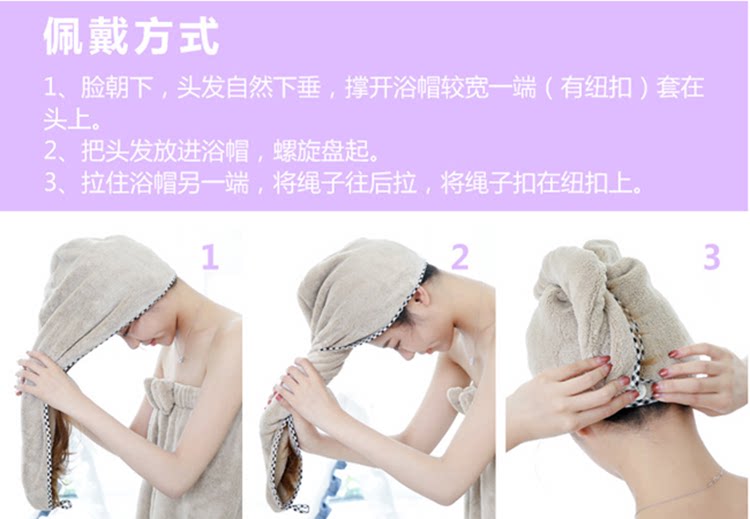 佩戴方式

1、脸朝下，头发自然下垂，撑开浴帽较宽一端（有纽扣）套在头上。
2、把头发放进浴帽，螺旋盘起。
3、拉住浴帽另一端，将绳子往后拉，将绳子扣在纽扣上。

1

2

3