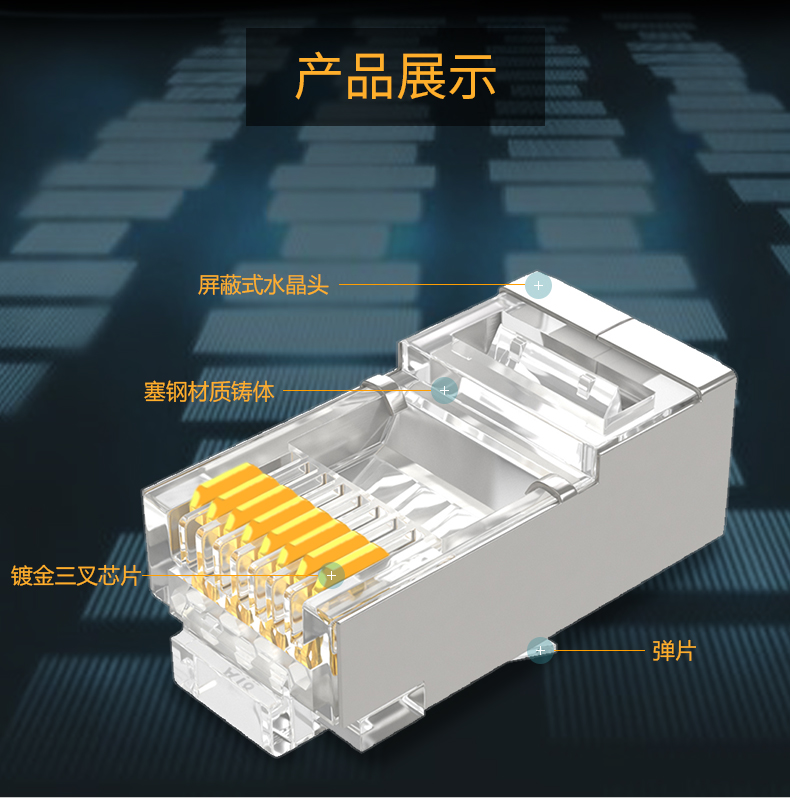 产品展示

屏蔽式水晶头

塞钢材质铸体

镀金三叉芯片

弹片