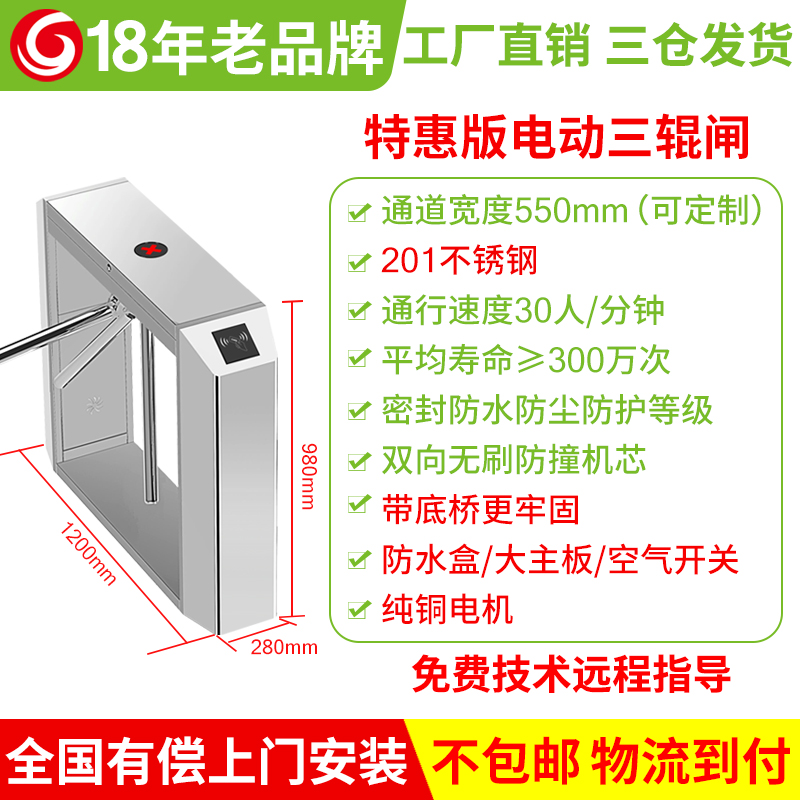 18年老品牌 工厂直销 三仓发货

特惠版电动三辊闸

通道宽度550mm（可定制）
201不锈钢
通行速度30人/分钟
平均寿命≥300万次
密封防水防尘防护等级
双向无刷防撞机芯
带底桥更牢固
防水盒/大主板/空气开关
纯铜电机

980mm
1200mm
280mm

免费技术远程指导

全国有偿上门安装 不包邮 物流到付