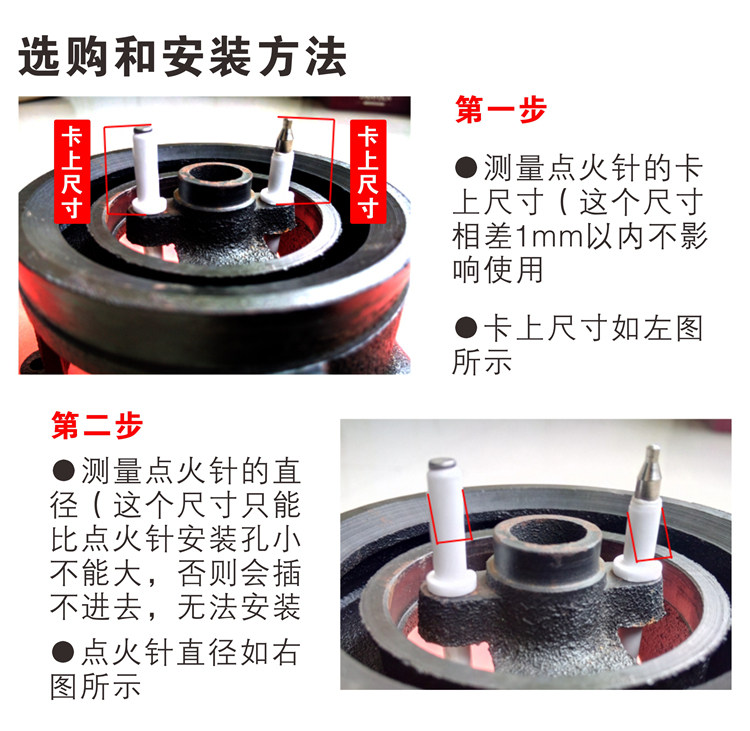 选购和安装方法

卡上尺寸

卡上尺寸

第一步

●测量点火针的卡上尺寸（这个尺寸相差1mm以内不影响使用

●卡上尺寸如左图所示

第二步

●测量点火针的直径（这个尺寸只能比点火针安装孔小不能大，否则会插不进去，无法安装

●点火针直径如右图所示