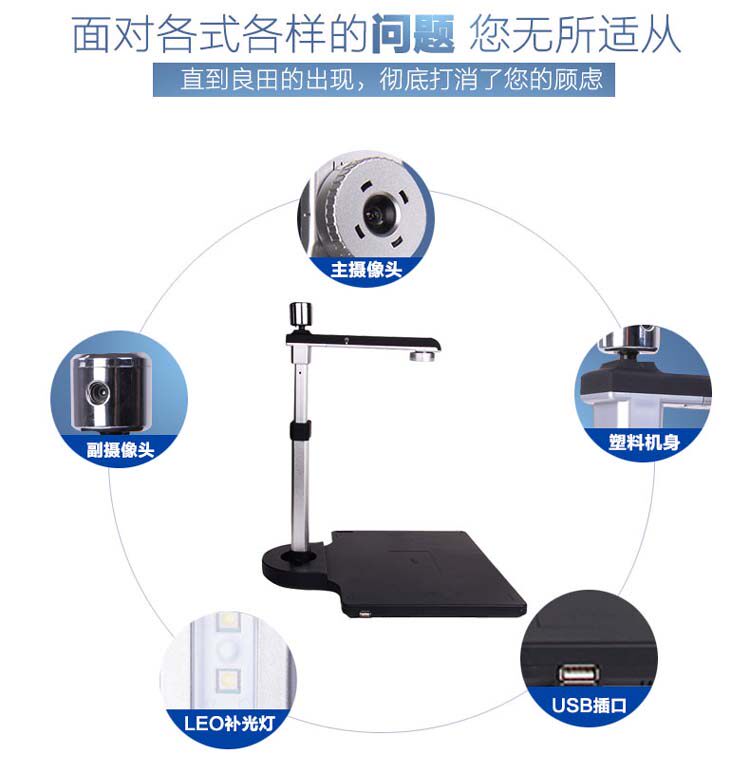 面对各式各样的问题 您无所适从

直到良田的出现，彻底打消了您的顾虑

主摄像头

副摄像头

塑料机身

LEO补光灯

USB插口