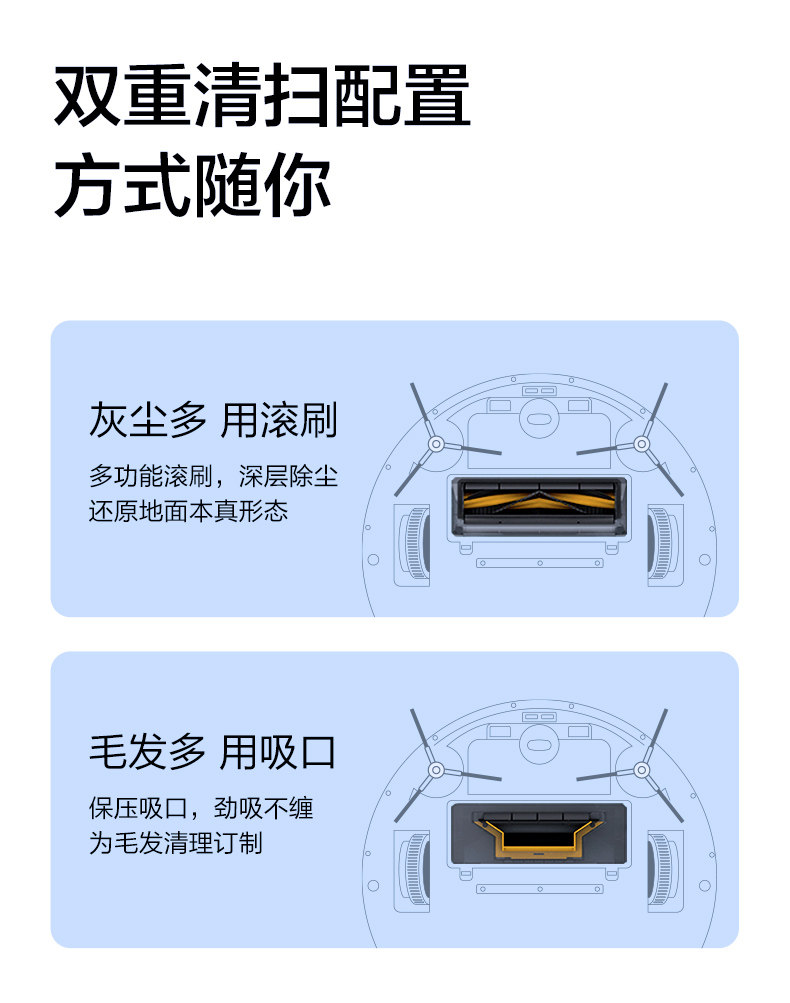 双重清扫配置
方式随你

灰尘多 用滚刷

多功能滚刷，深层除尘
还原地面本真形态

毛发多 用吸口

保压吸口，劲吸不缠
为毛发清理订制