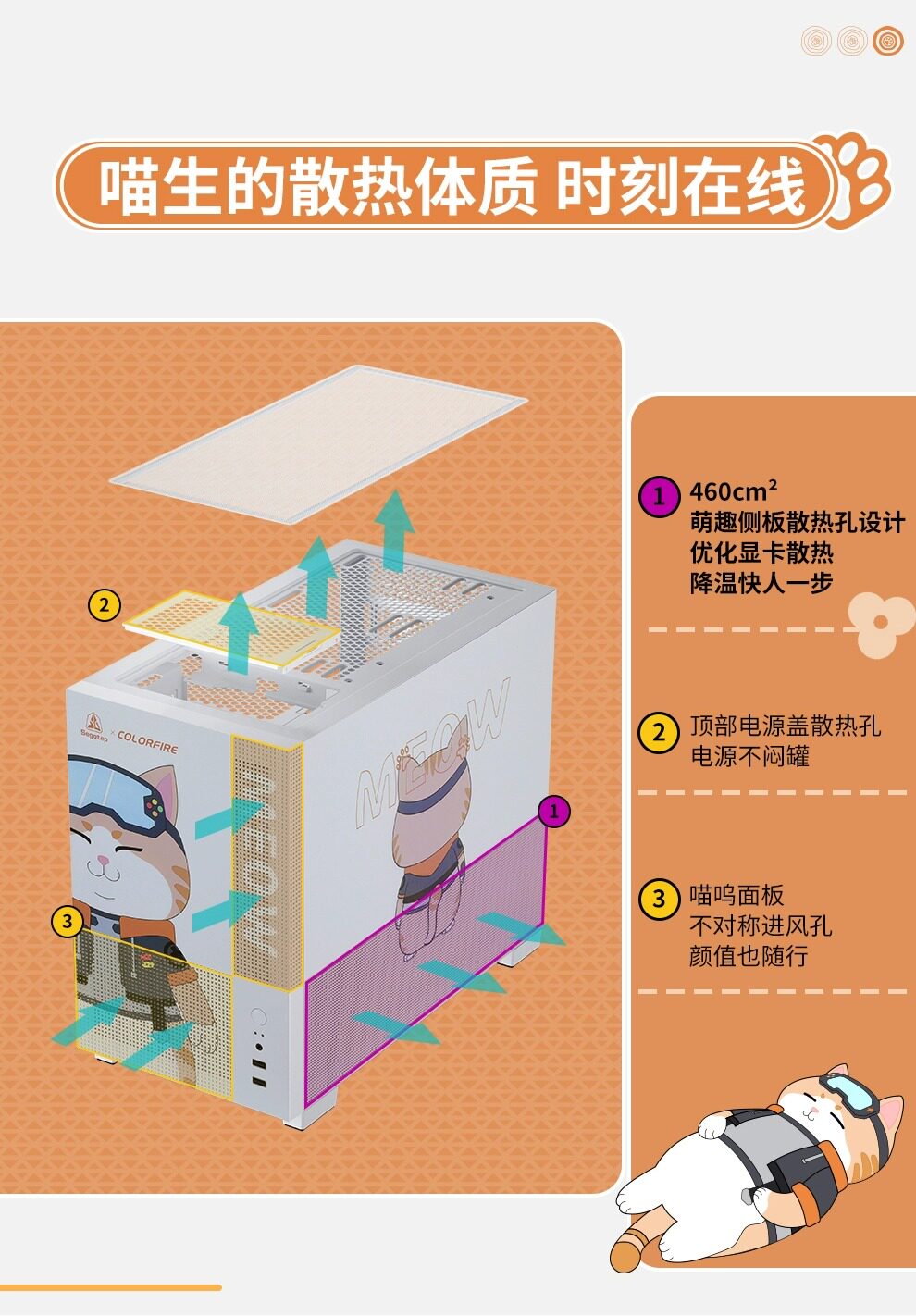 喵生的散热体质 时刻在线

2

Segotep × COLORFIRE

MEOW

MEOW

1

3

1 460cm²
萌趣侧板散热孔设计
优化显卡散热
降温快人一步

2 顶部电源盖散热孔
电源不闷罐

3 喵呜面板
不对称进风孔
颜值也随行