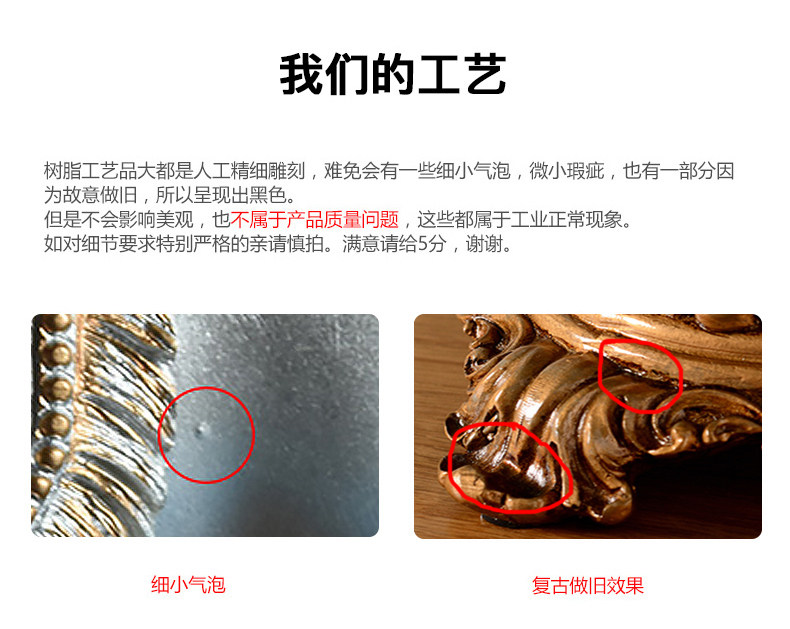 我们的工艺

树脂工艺品大都是人工精细雕刻，难免会有一些细小气泡，微小瑕疵，也有一部分因为故意做旧，所以呈现出黑色。
但是不会影响美观，也不属于产品质量问题，这些都属于工业正常现象。
如对细节要求特别严格的亲请慎拍。满意请给5分，谢谢。

细小气泡

复古做旧效果