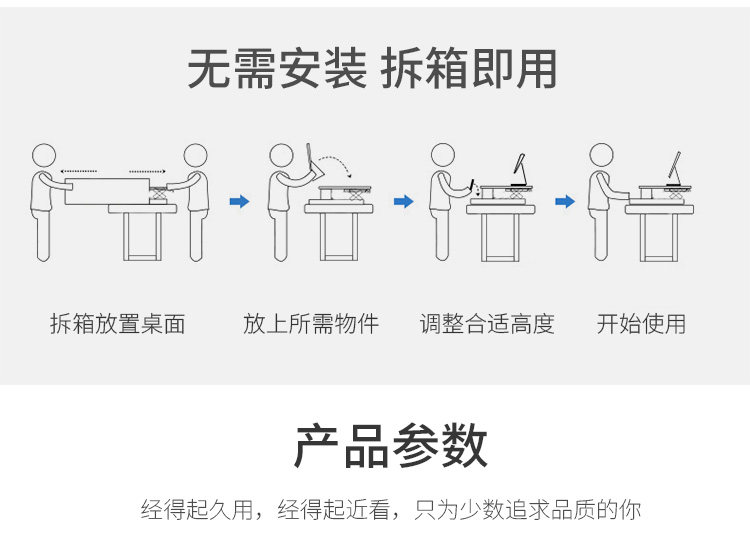 无需安装 拆箱即用

拆箱放置桌面

放上所需物件

调整合适高度

开始使用

产品参数

经得起久用，经得起近看，只为少数追求品质的你