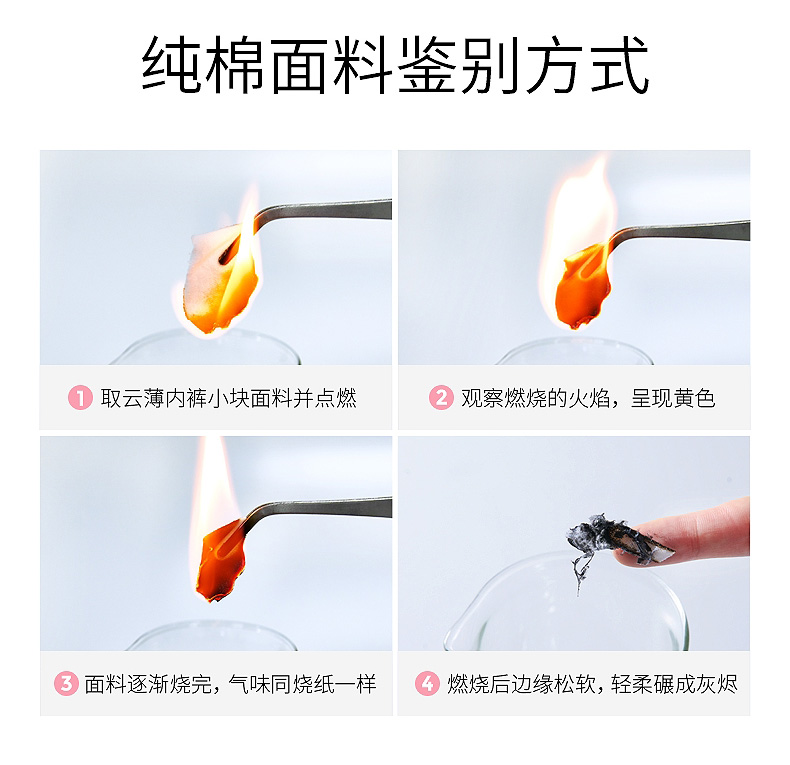 纯棉面料鉴别方式

1 取云薄内裤小块面料并点燃

2 观察燃烧的火焰，呈现黄色

3 面料逐渐烧完，气味同烧纸一样

4 燃烧后边缘松软，轻柔碾成灰烬