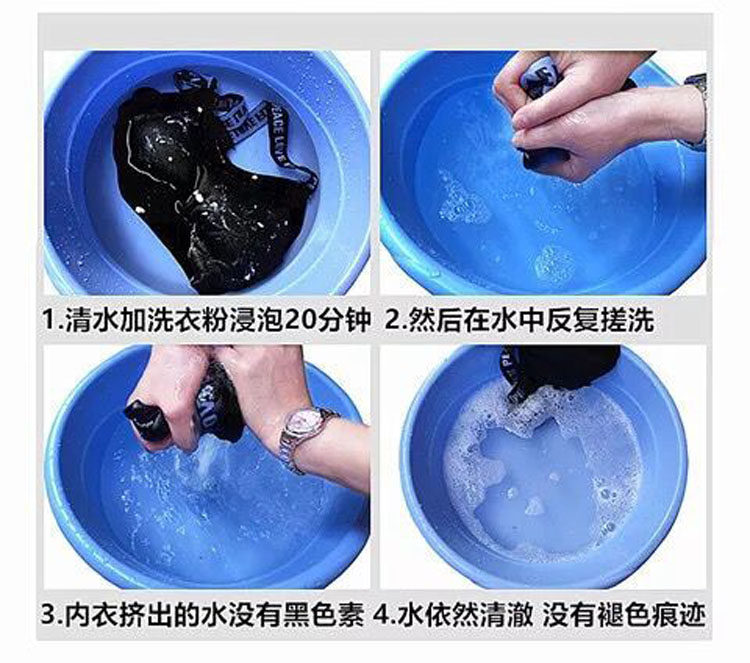 1.清水加洗衣粉浸泡20分钟

2.然后在水中反复搓洗

3.内衣挤出的水没有黑色素

4.水依然清澈 没有褪色痕迹