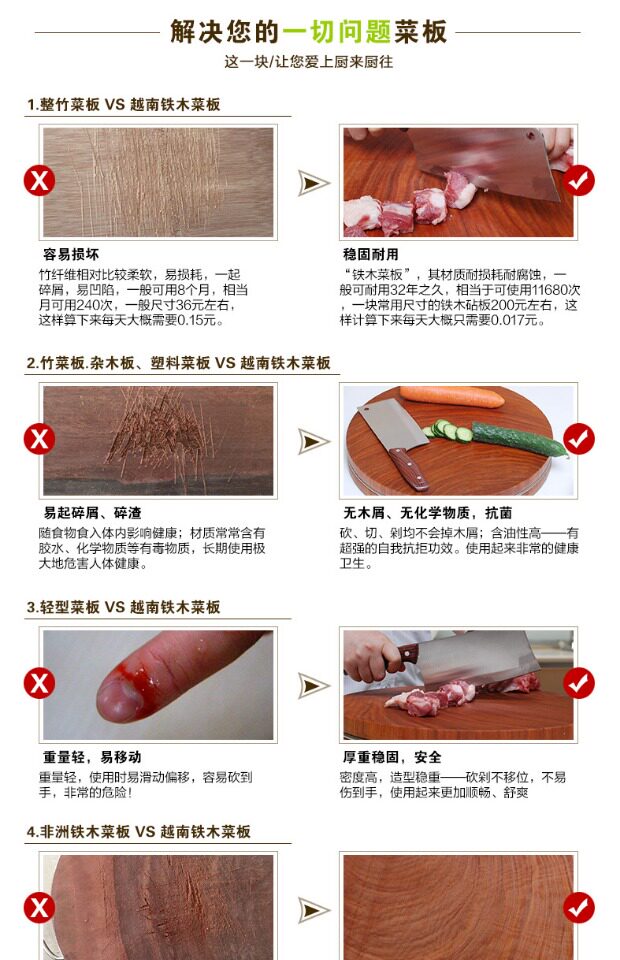 解决您的一切问题菜板

这一块/让您爱上厨来厨往

1.整竹菜板 VS 越南铁木菜板

容易损坏

竹纤维相对比较柔软，易损耗，一起碎屑，易凹陷，一般可用8个月，相当月可用240次，一般尺寸36元左右，这样算下来每天大概需要0.15元。

稳固耐用

“铁木菜板”，其材质耐损耗耐腐蚀，一般可耐用32年之久，相当于可使用11680次，一块常用尺寸的铁木砧板200元左右，这样计算下来每天大概只需要0.017元。

2.竹菜板.杂木板、塑料菜板 VS 越南铁木菜板

易起碎屑、碎渣

随食物食入体内影响健康；材质常常含有胶水、化学物质等有毒物质，长期使用极大地危害人体健康。

无木屑、无化学物质，抗菌

砍、切、剁均不会掉木屑；含油性高——有超强的自我抗拒功效。使用起来非常的健康卫生。

3.轻型菜板 VS 越南铁木菜板

重量轻，易移动

重量轻，使用时易滑动偏移，容易砍到手，非常的危险！

厚重稳固，安全

密度高，造型稳重——砍剁不移位，不易伤到手，使用起来更加顺畅、舒爽

4.非洲铁木菜板 VS 越南铁木菜板