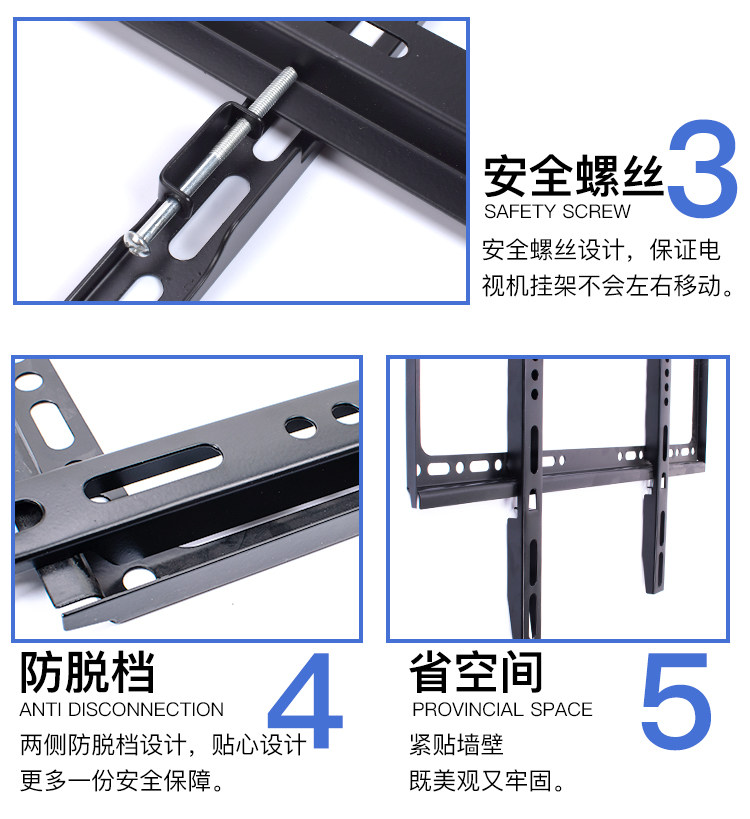 安全螺丝 3
SAFETY SCREW
安全螺丝设计，保证电视机挂架不会左右移动。

防脱档 4
ANTI DISCONNECTION
两侧防脱档设计，贴心设计更多一份安全保障。

省空间 5
PROVINCIAL SPACE
紧贴墙壁
既美观又牢固。