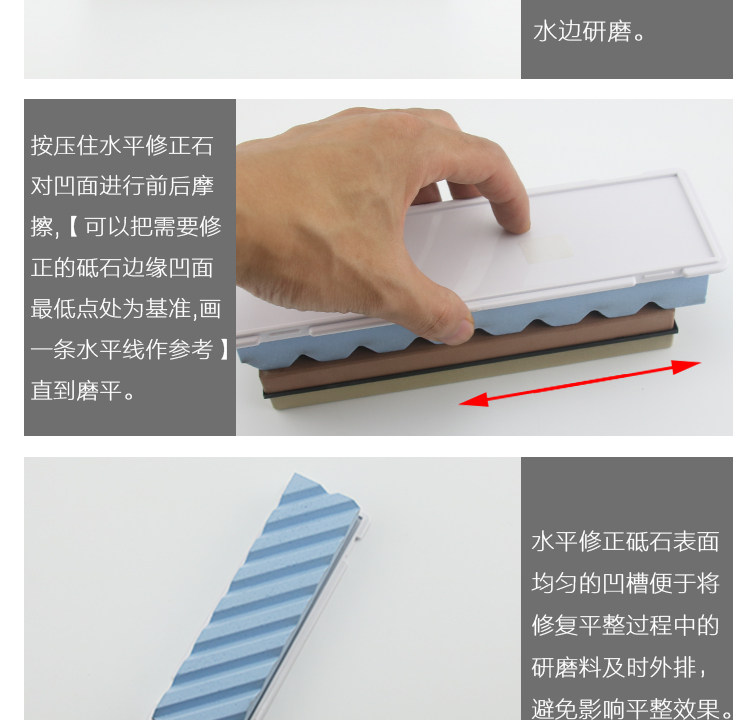 水边研磨。

按压住水平修正石对凹面进行前后摩擦,【可以把需要修正的砥石边缘凹面最低点处为基准,画一条水平线作参考】直到磨平。

水平修正砥石表面均匀的凹槽便于将修复平整过程中的研磨料及时外排，避免影响平整效果。