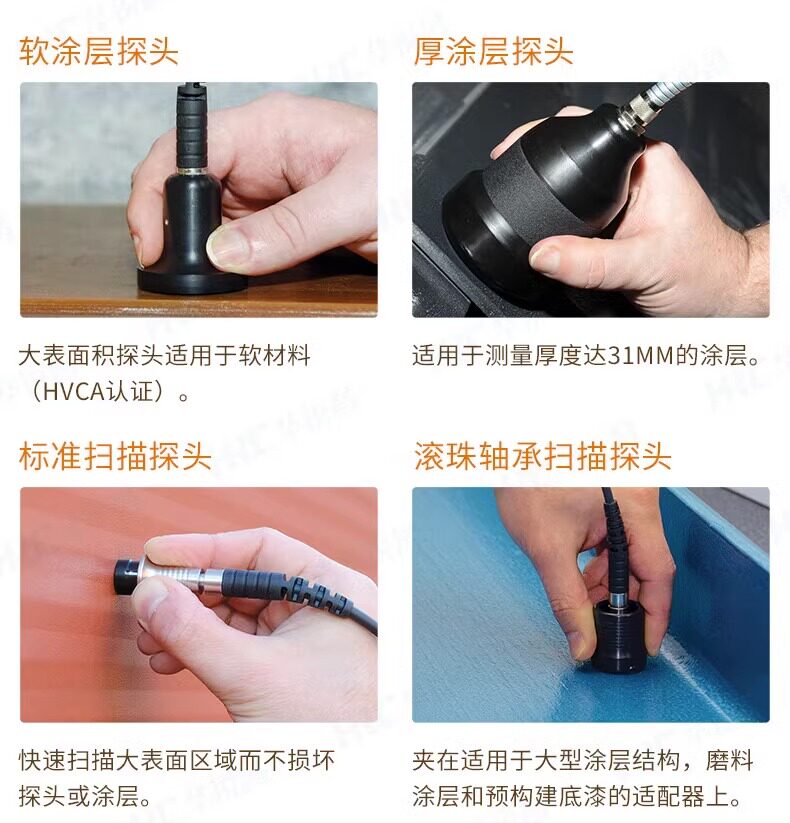 软涂层探头

大表面积探头适用于软材料（HVCA认证）。

厚涂层探头

适用于测量厚度达31MM的涂层。

标准扫描探头

快速扫描大表面区域而不损坏探头或涂层。

滚珠轴承扫描探头

夹在适用于大型涂层结构，磨料涂层和预构建底漆的适配器上。