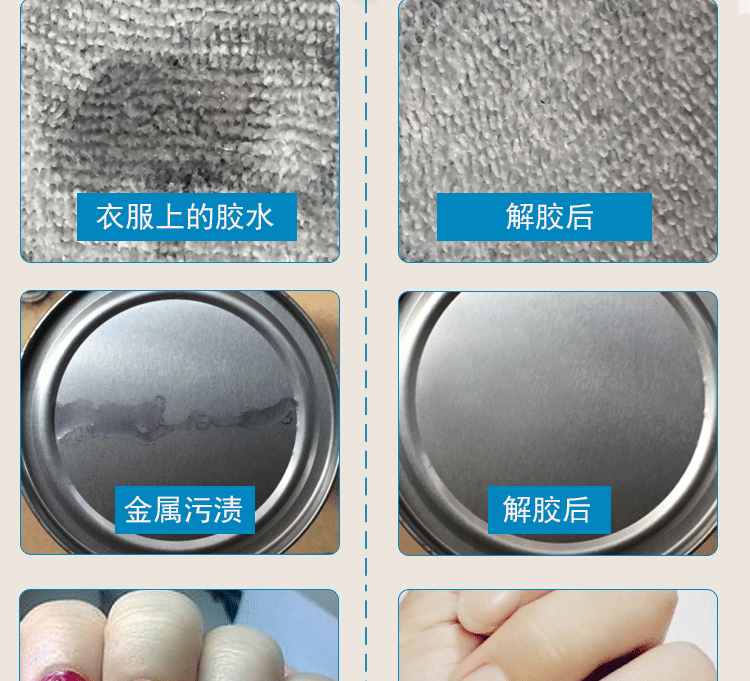 衣服上的胶水

解胶后

金属污渍

解胶后