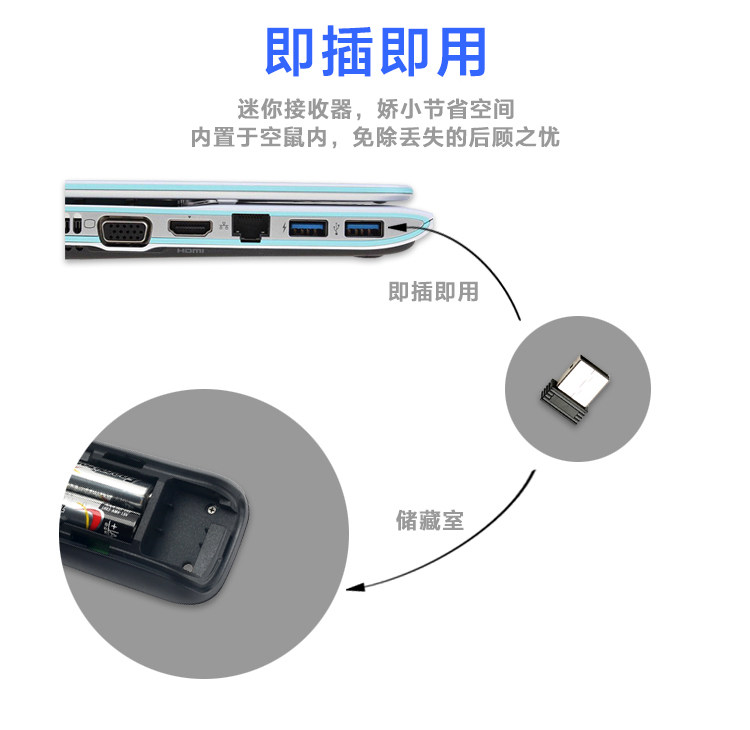 即插即用

迷你接收器，娇小节省空间
内置于空鼠内，免除丢失的后顾之忧

HDMI

即插即用

储藏室