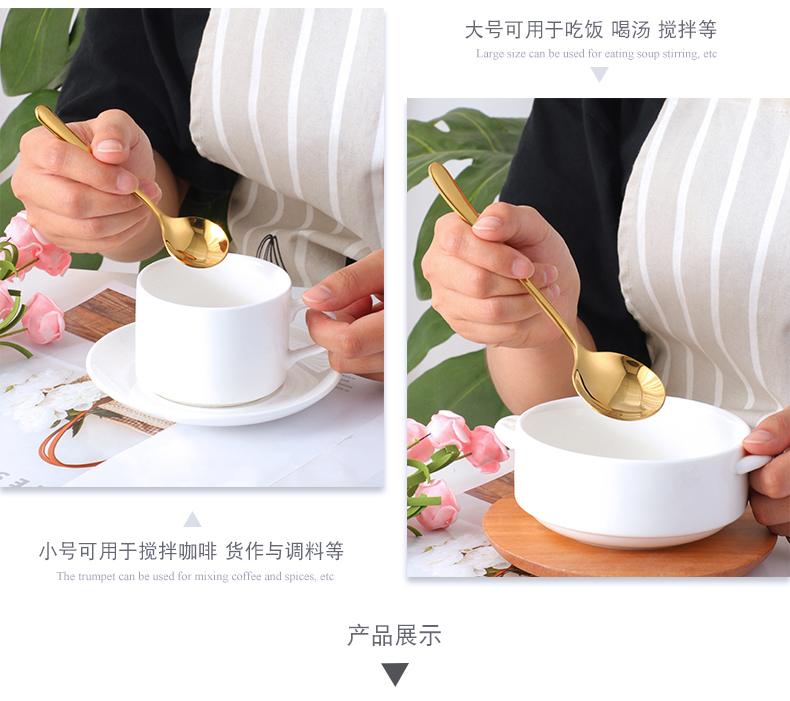 大号可用于吃饭 喝汤 搅拌等

Large size can be used for eating soup stirring, etc

小号可用于搅拌咖啡 货作与调料等

The trumpet can be used for mixing coffee and spices, etc

产品展示