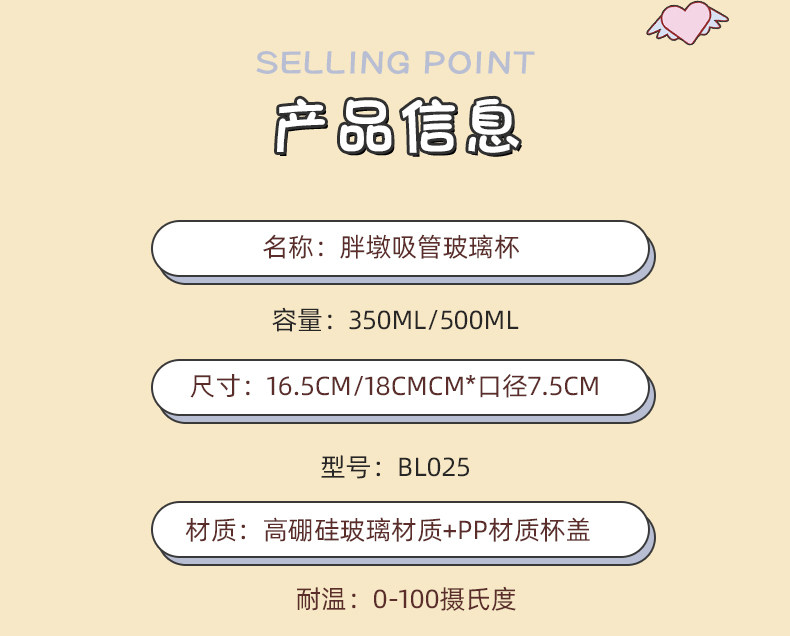 SELLING POINT

产品信息

名称：胖墩吸管玻璃杯

容量：350ML/500ML

尺寸：16.5CM/18CMCM*口径7.5CM

型号：BL025

材质：高硼硅玻璃材质+PP材质杯盖

耐温：0-100摄氏度