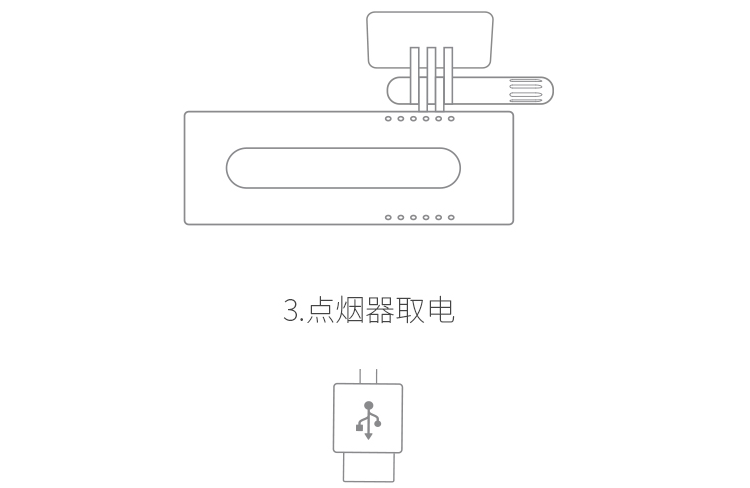 3.点烟器取电