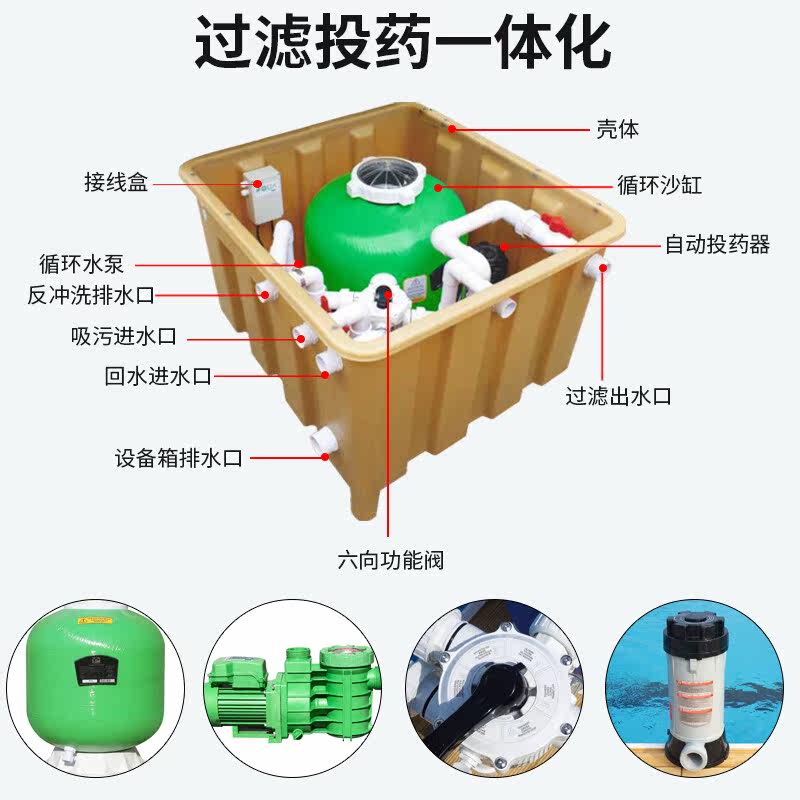 过滤投药一体化

壳体

接线盒

循环沙缸

自动投药器

循环水泵

反冲洗排水口

吸污进水口

回水进水口

过滤出水口

设备箱排水口

六向功能阀