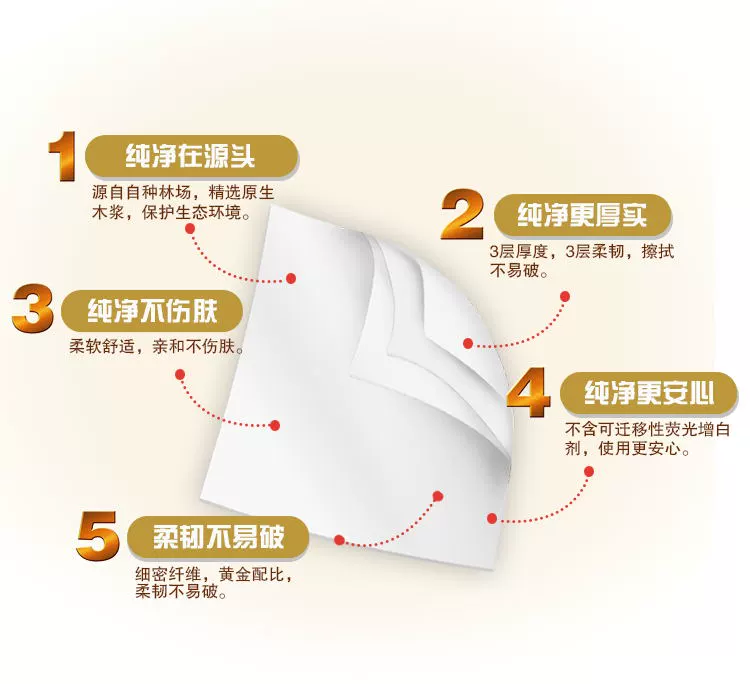 1 纯净在源头
源自自种林场，精选原生木浆，保护生态环境。

2 纯净更厚实
3层厚度，3层柔韧，擦拭不易破。

3 纯净不伤肤
柔软舒适，亲和不伤肤。

4 纯净更安心
不含可迁移性荧光增白剂，使用更安心。

5 柔韧不易破
细密纤维，黄金配比，柔韧不易破。