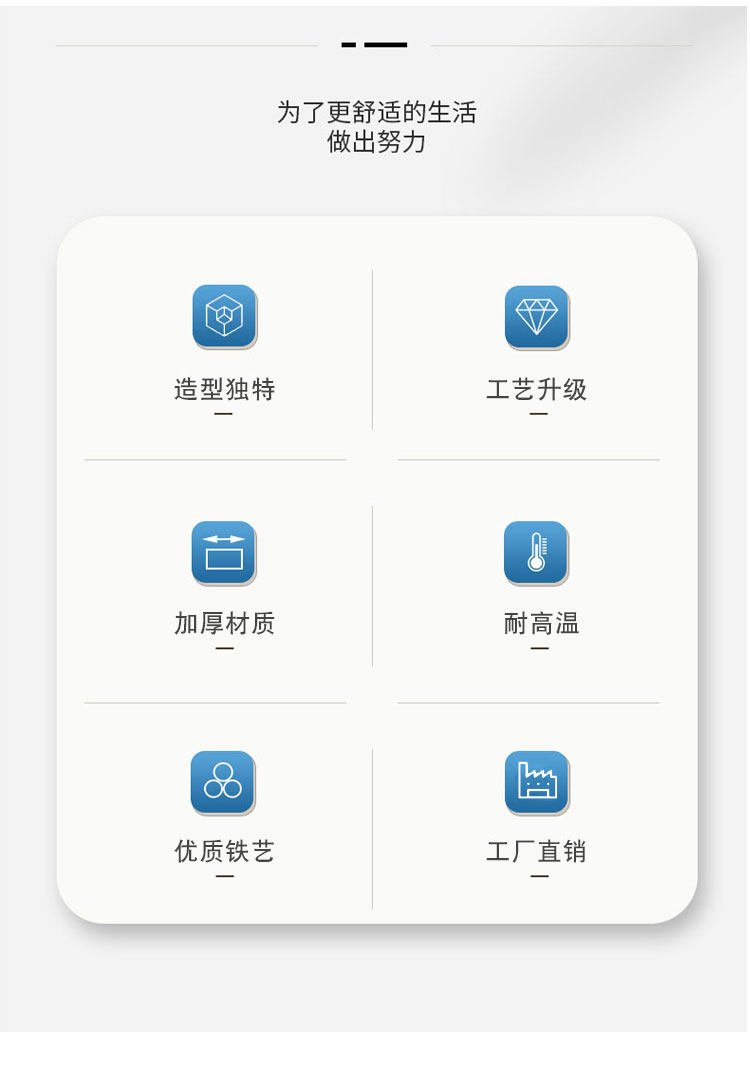 为了更舒适的生活
做出努力

造型独特

工艺升级

加厚材质

耐高温

优质铁艺

工厂直销