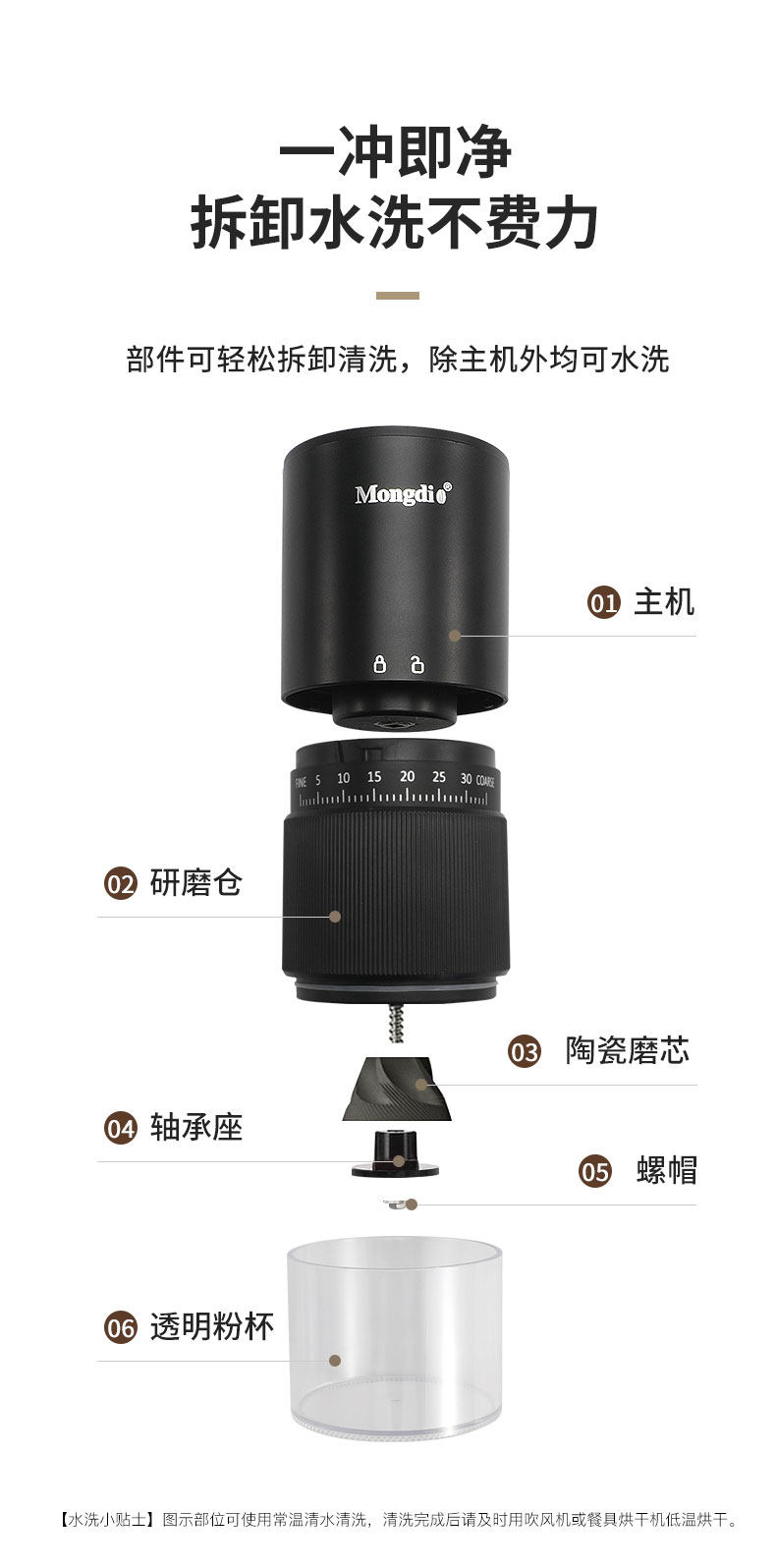 一冲即净
拆卸水洗不费力

部件可轻松拆卸清洗，除主机外均可水洗

Mongdi®

01 主机

FINE 5 10 15 20 25 30 COARSE

02 研磨仓

03 陶瓷磨芯

04 轴承座

05 螺帽

06 透明粉杯

【水洗小贴士】图示部位可使用常温清水清洗，清洗完成后请及时用吹风机或餐具烘干机低温烘干。