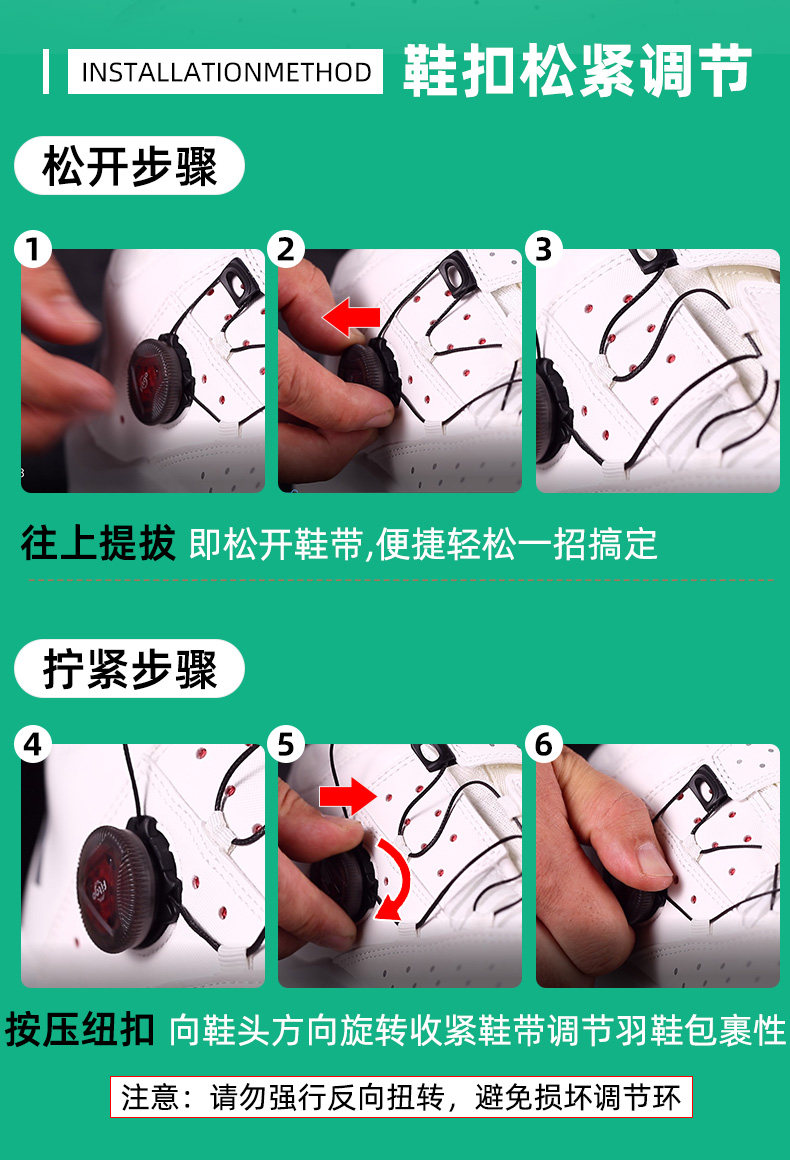 INSTALLATIONMETHOD 鞋扣松紧调节

松开步骤

1

2

3

往上提拔 即松开鞋带,便捷轻松一招搞定

拧紧步骤

4

5

6

按压纽扣 向鞋头方向旋转收紧鞋带调节羽鞋包裹性

注意：请勿强行反向扭转，避免损坏调节环