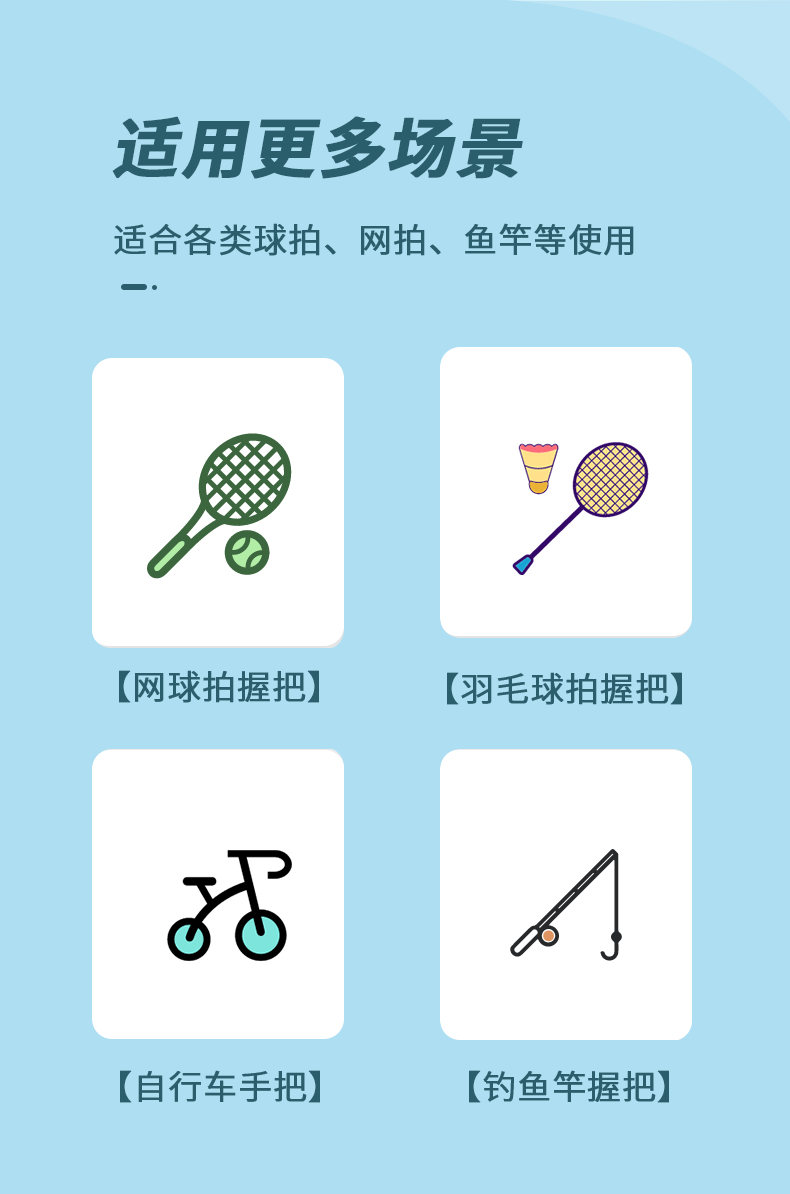 适用更多场景

适合各类球拍、网拍、鱼竿等使用

【网球拍握把】

【羽毛球拍握把】

【自行车手把】

【钓鱼竿握把】