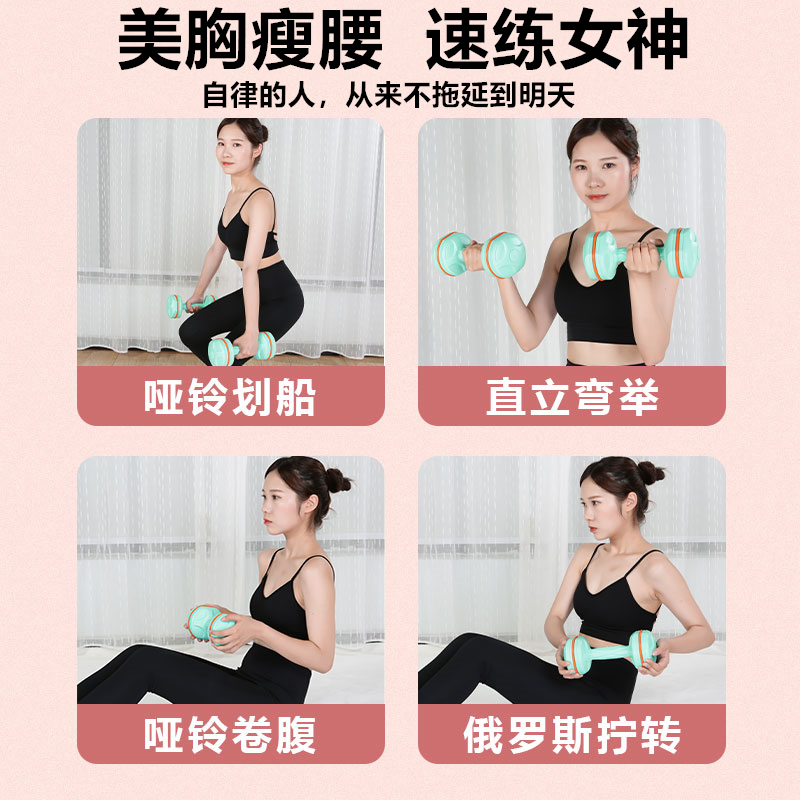 美胸瘦腰　速练女神

自律的人，从来不拖延到明天

哑铃划船

直立弯举

哑铃卷腹

俄罗斯拧转