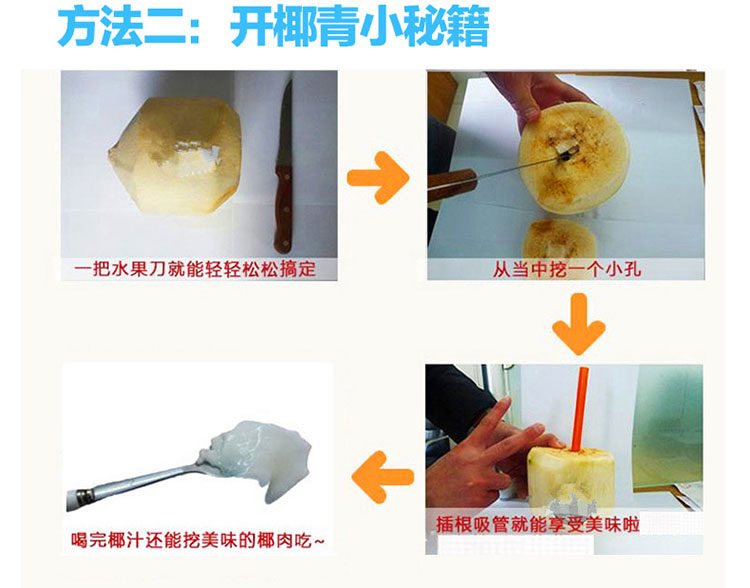 方法二：开椰青小秘籍

一把水果刀就能轻轻松松搞定

从当中挖一个小孔

插根吸管就能享受美味啦

喝完椰汁还能挖美味的椰肉吃~