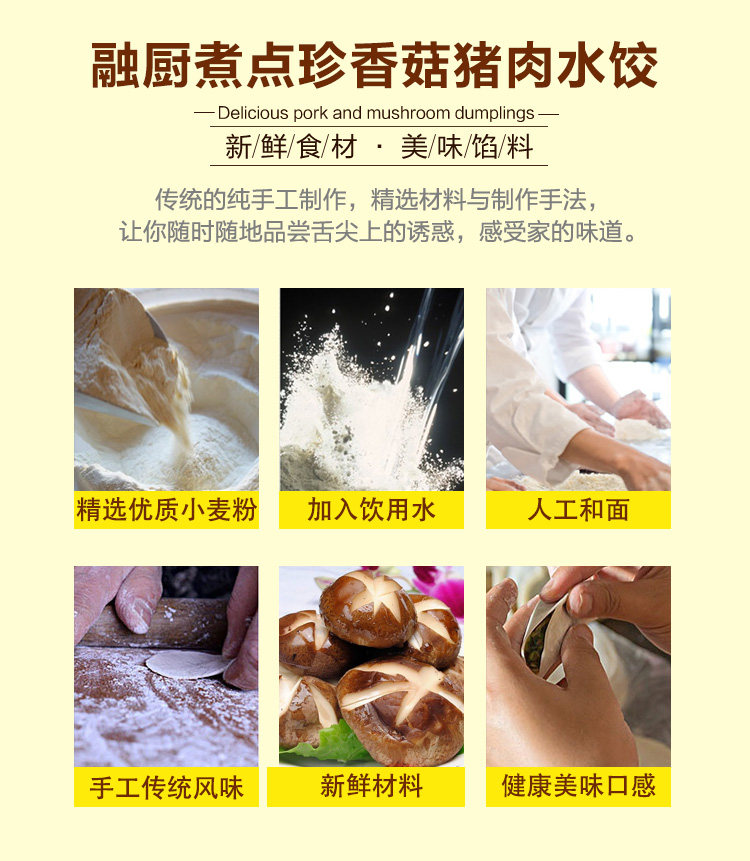 融厨煮点珍香菇猪肉水饺

— Delicious pork and mushroom dumplings —

新/鲜/食/材 · 美/味/馅/料

传统的纯手工制作，精选材料与制作手法，
让你随时随地品尝舌尖上的诱惑，感受家的味道。

精选优质小麦粉

加入饮用水

人工和面

手工传统风味

新鲜材料

健康美味口感