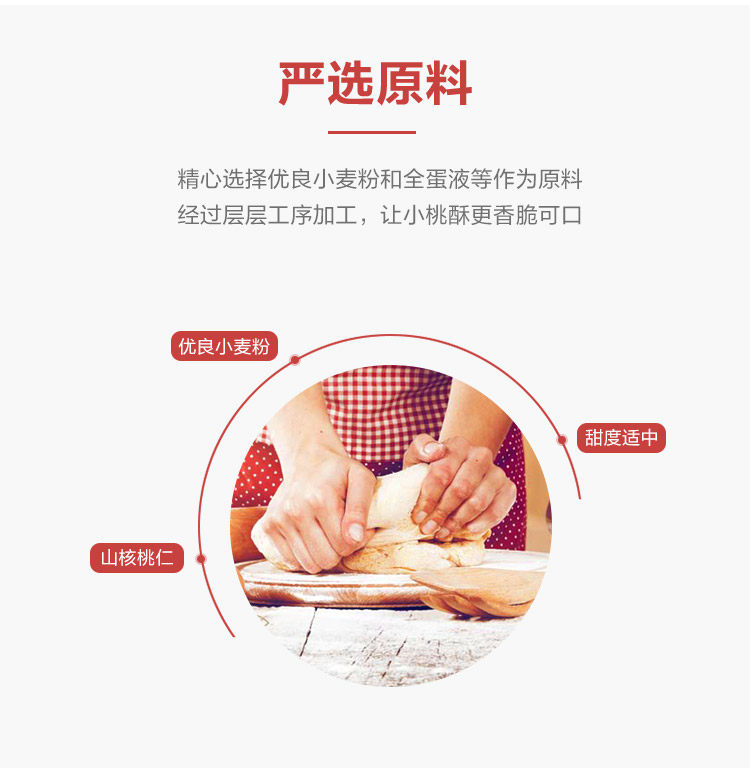 严选原料

精心选择优良小麦粉和全蛋液等作为原料
经过层层工序加工，让小桃酥更香脆可口

优良小麦粉

甜度适中

山核桃仁