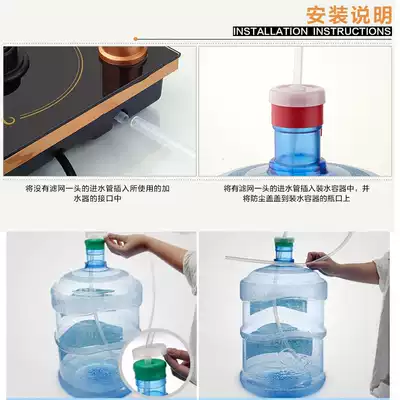 安装说明
INSTALLATION INSTRUCTIONS

将没有滤网一头的进水管插入所使用的加水器的接口中

将有滤网一头的进水管插入装水容器中，并将防尘盖盖到装水容器的瓶口上