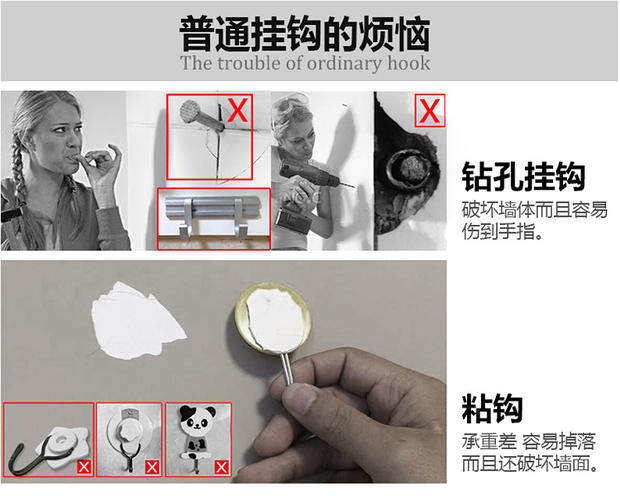 普通挂钩的烦恼
The trouble of ordinary hook

X

X

钻孔挂钩
破坏墙体而且容易伤到手指。

X X X

粘钩
承重差 容易掉落
而且还破坏墙面。