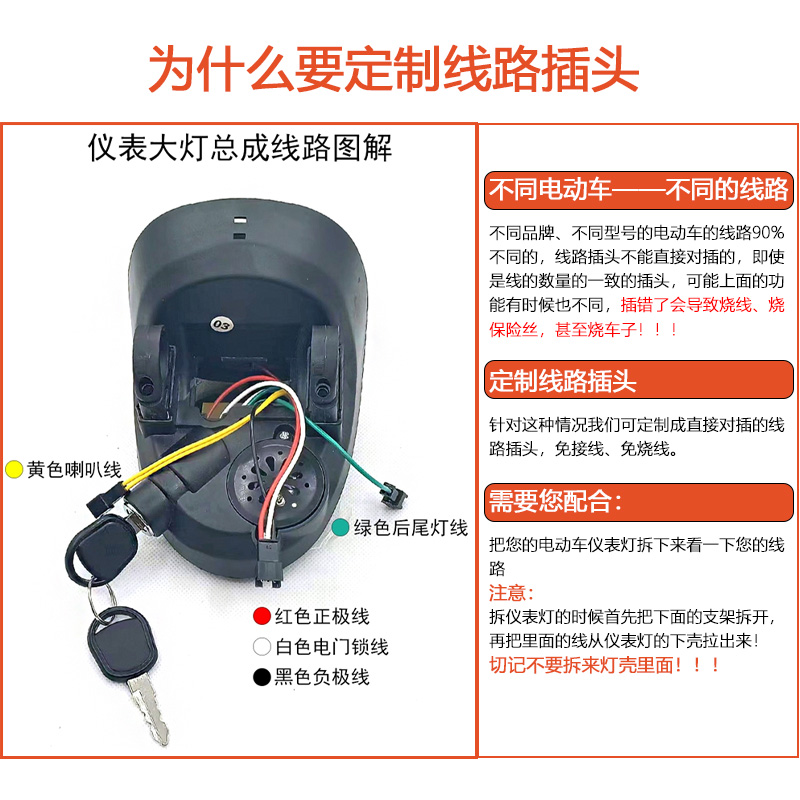 为什么要定制线路插头

仪表大灯总成线路图解

03

黄色喇叭线

绿色后尾灯线

红色正极线

白色电门锁线

黑色负极线

不同电动车——不同的线路

不同品牌、不同型号的电动车的线路90%不同的，线路插头不能直接对插的，即使是线的数量的一致的插头，可能上面的功能有时候也不同，插错了会导致烧线、烧保险丝，甚至烧车子！！！

定制线路插头

针对这种情况我们可定制成直接对插的线路插头，免接线、免烧线。

需要您配合：

把您的电动车仪表灯拆下来看一下您的线路

注意：
拆仪表灯的时候首先把下面的支架拆开，再把里面的线从仪表灯的下壳拉出来！
切记不要拆来灯壳里面！！！