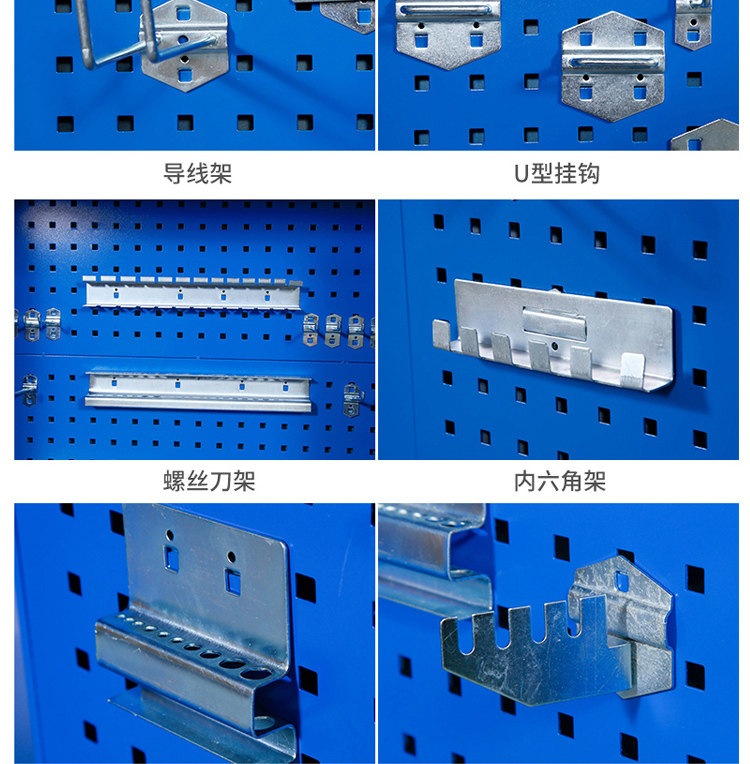 导线架

U型挂钩

螺丝刀架

内六角架