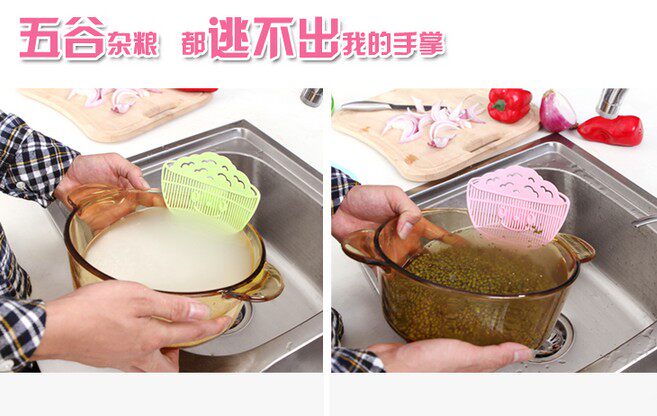 五谷杂粮 都逃不出我的手掌