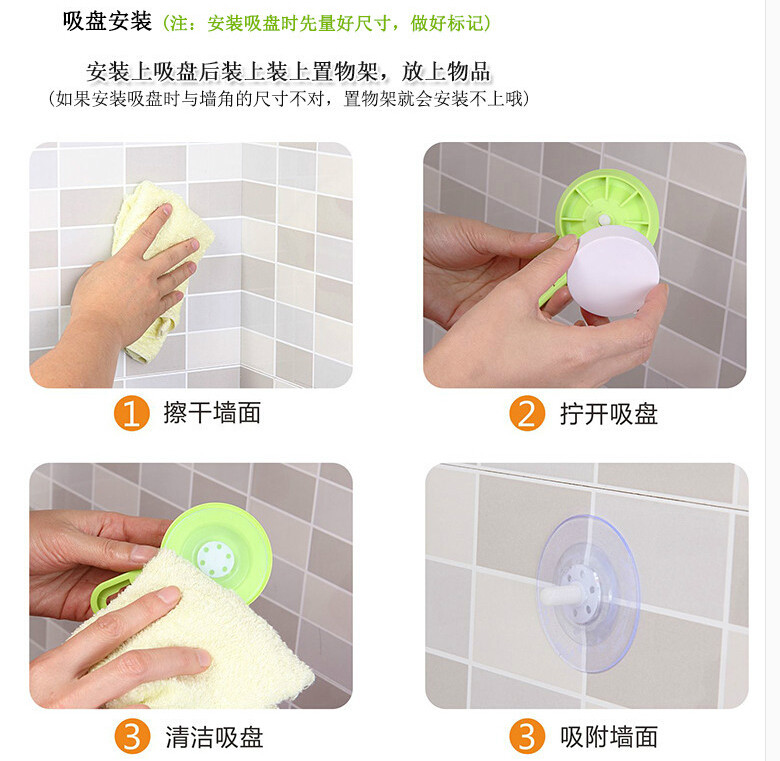 吸盘安装（注：安装吸盘时先量好尺寸，做好标记）

安装上吸盘后装上装上置物架，放上物品
（如果安装吸盘时与墙角的尺寸不对，置物架就会安装不上哦）

1 擦干墙面

2 拧开吸盘

3 清洁吸盘

3 吸附墙面