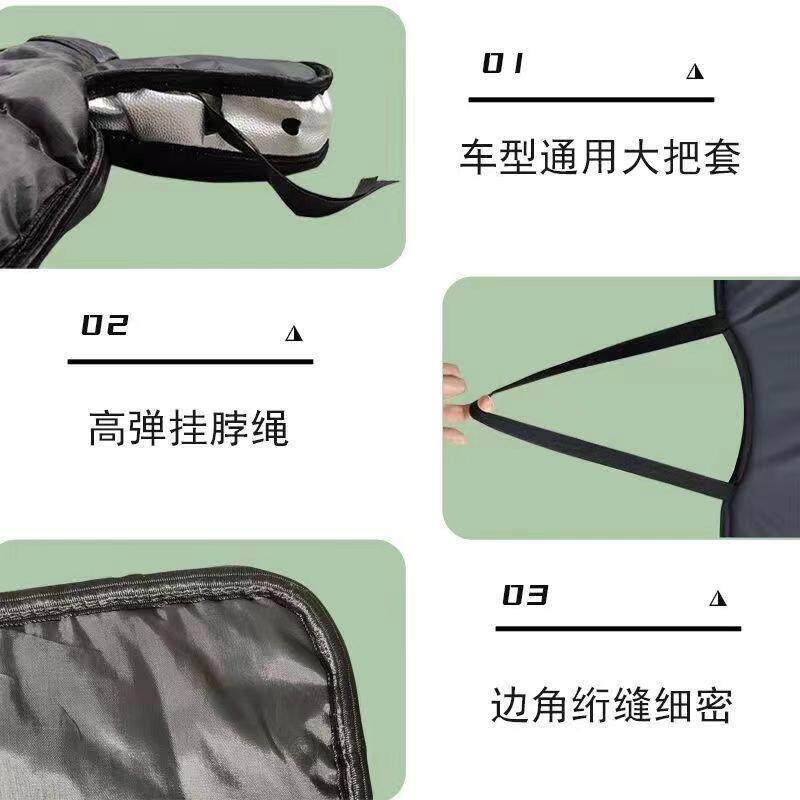 01

车型通用大把套

02

高弹挂脖绳

03

边角绗缝细密