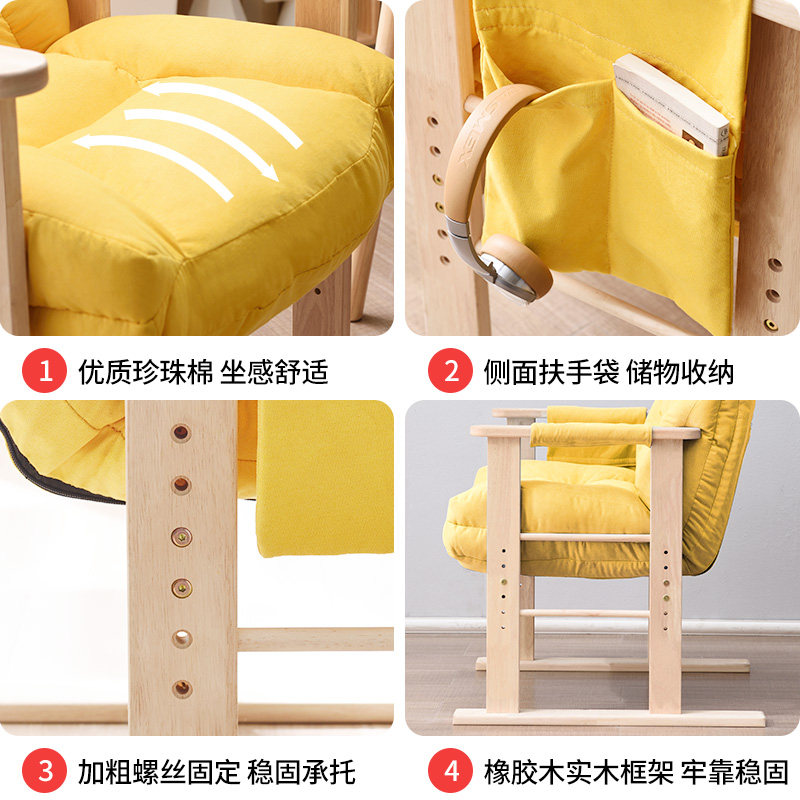 1 优质珍珠棉 坐感舒适

2 侧面扶手袋 储物收纳

3 加粗螺丝固定 稳固承托

4 橡胶木实木框架 牢靠稳固