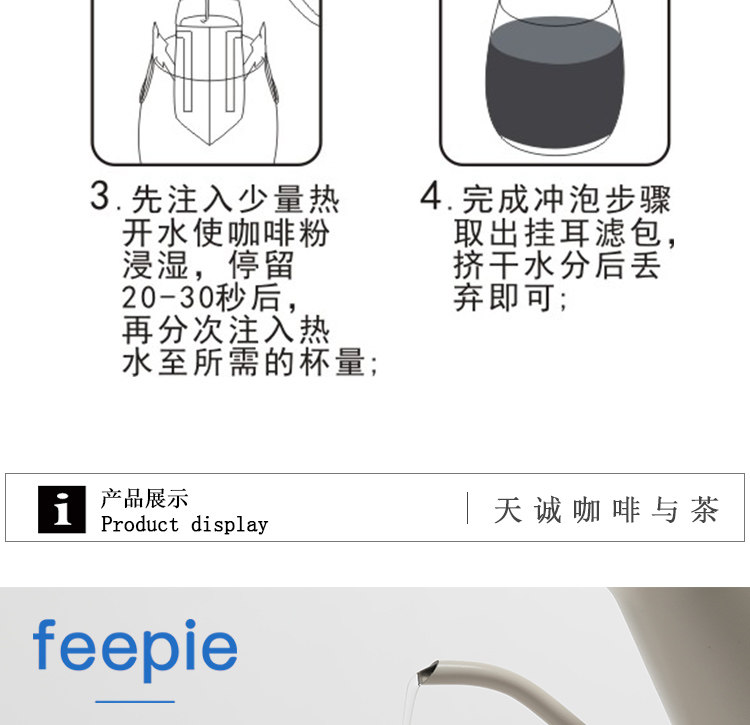 3. 先注入少量热开水使咖啡粉浸湿，停留20-30秒后，再分次注入热水至所需的杯量；

4. 完成冲泡步骤取出挂耳滤包，挤干水分后丢弃即可；

i

产品展示
Product display

天诚咖啡与茶

feepie