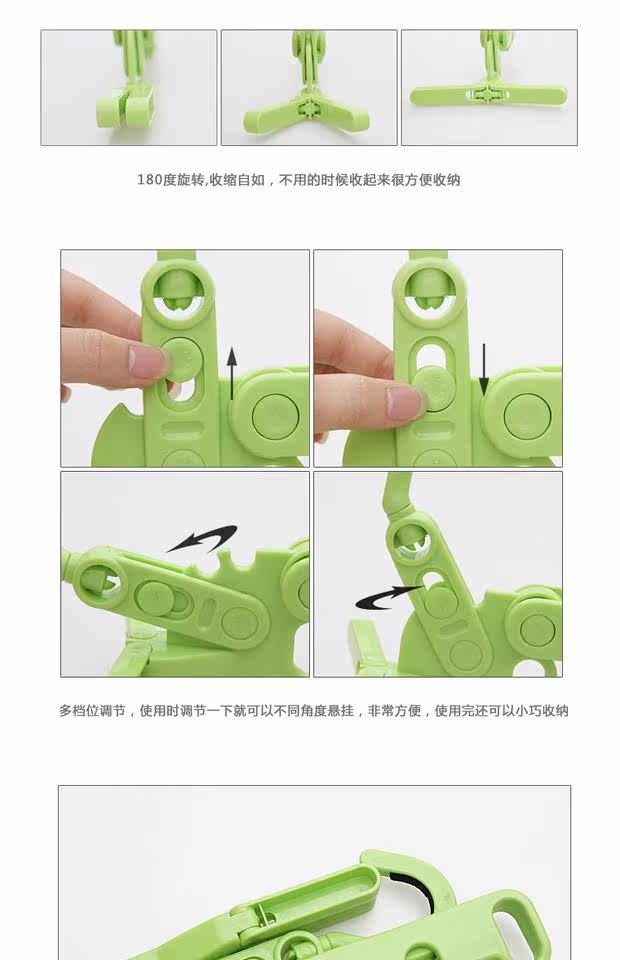 180度旋转,收缩自如，不用的时候收起来很方便收纳

多档位调节，使用时调节一下就可以不同角度悬挂，非常方便，使用完还可以小巧收纳