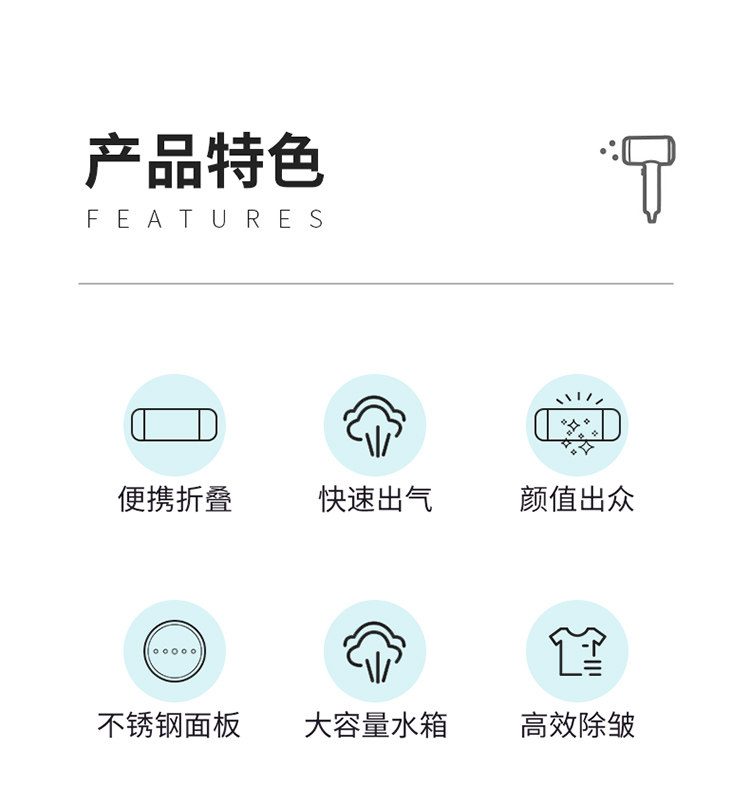 产品特色

FEATURES

便携折叠 快速出气 颜值出众

不锈钢面板 大容量水箱 高效除皱